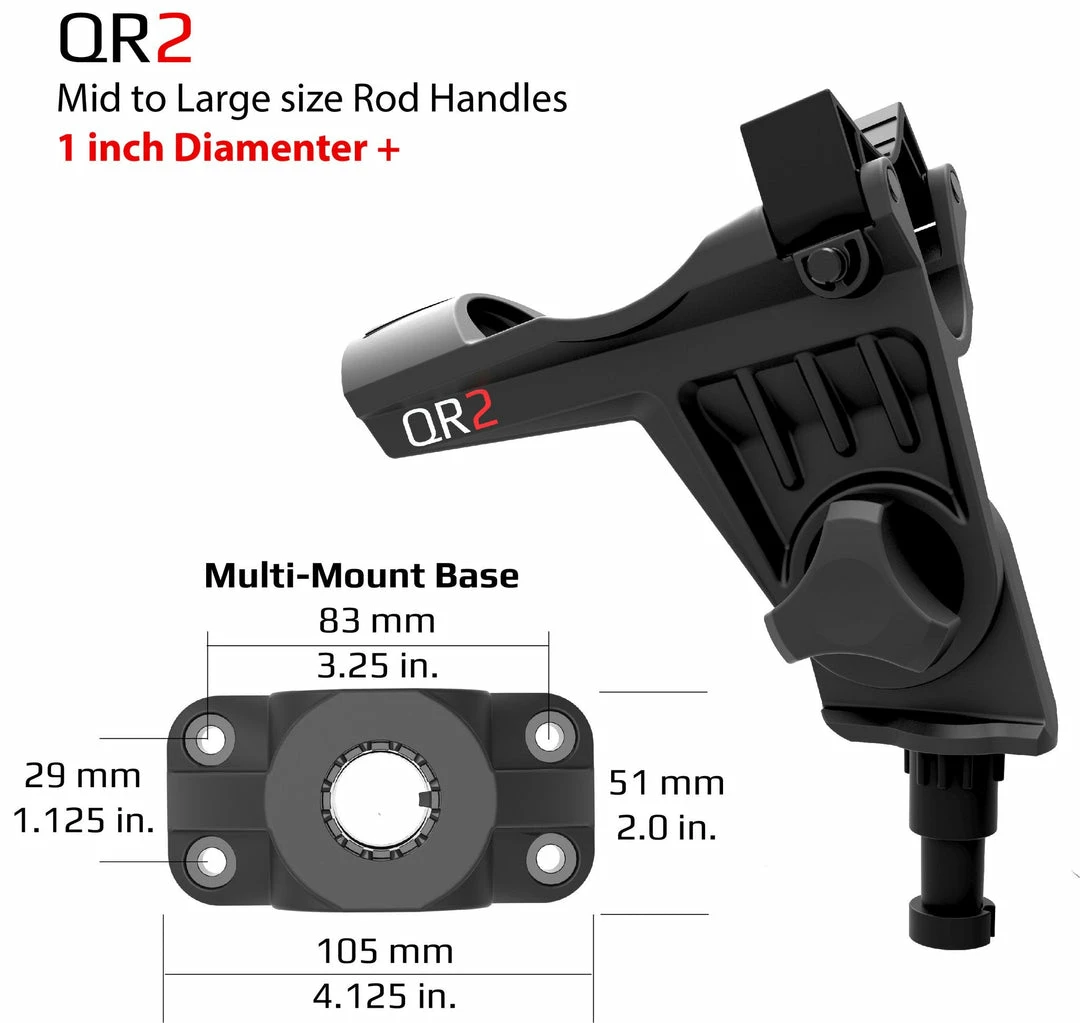 QR2
Mid to Large size Rod Handles
1 inch Diamenter +

QR2

Multi-Mount Base

83 mm
3.25 in.

29 mm
1.125 in.

51 mm
2.0 in.

105 mm
4.125 in.